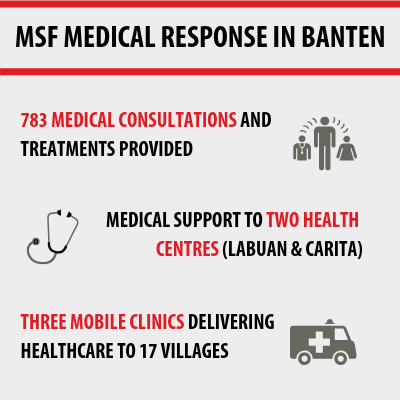 MSF MEDICAL RESPONSE IN BANTEN

783 MEDICAL CONSULTATIONS AND TREATMENTS PROVIDED

MEDICAL SUPPORT TO TWO HEALTH CENTRES (LABUAN & CARITA)

THREE MOBILE CLINICS DELIVERING HEALTHCARE TO 17 VILLAGES